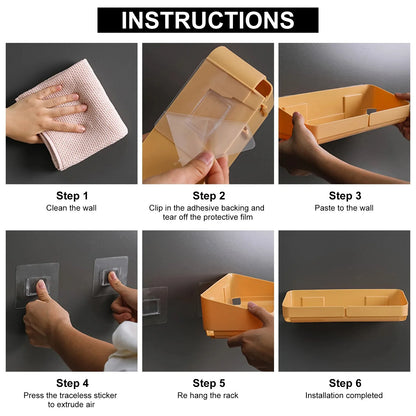 INSTRUCTIONS

Step 1
Clean the wall

Step 2
Clip in the adhesive backing and tear off the protective film

Step 3
Paste to the wall

Step 4
Press the traceless sticker to extrude air

Step 5
Re hang the rack

Step 6
Installation completed